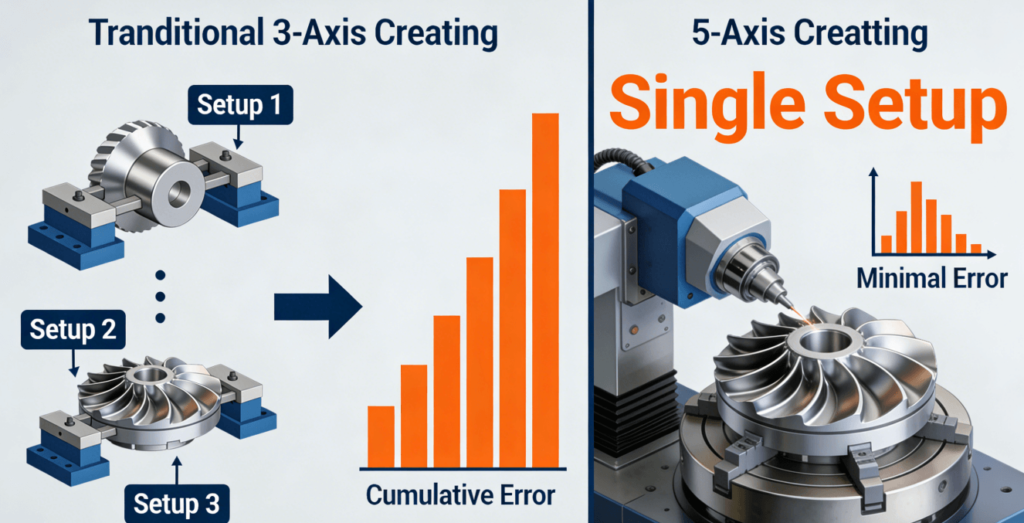 Tranditional 3-Axis Creating

Setup 1

Setup 2

Setup 3

Cumulative Error

5-Axis Creatting

Single Setup

Minimal Error